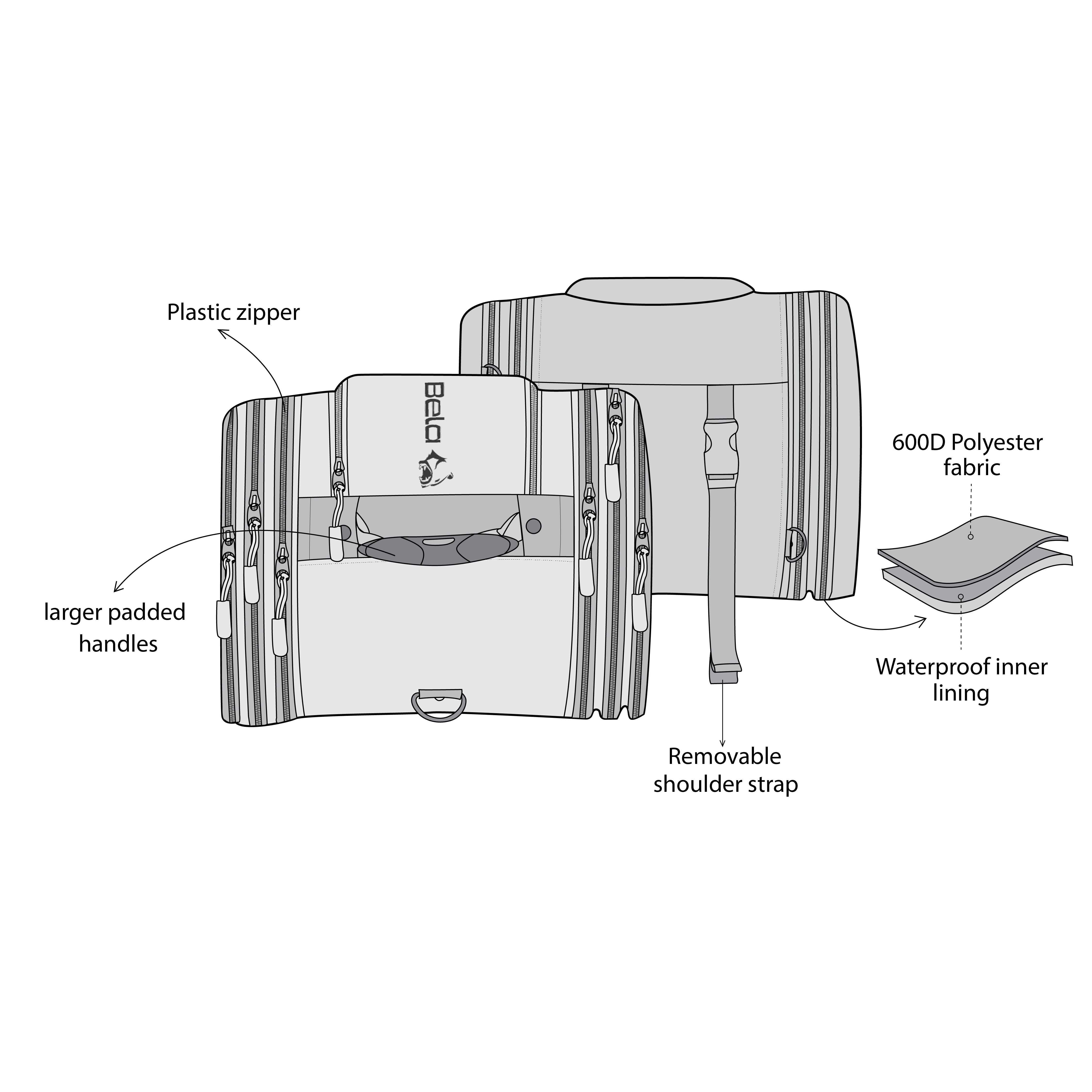 Plastic zipper

Bela

larger padded handles

600D Polyester fabric

Waterproof inner lining

Removable shoulder strap