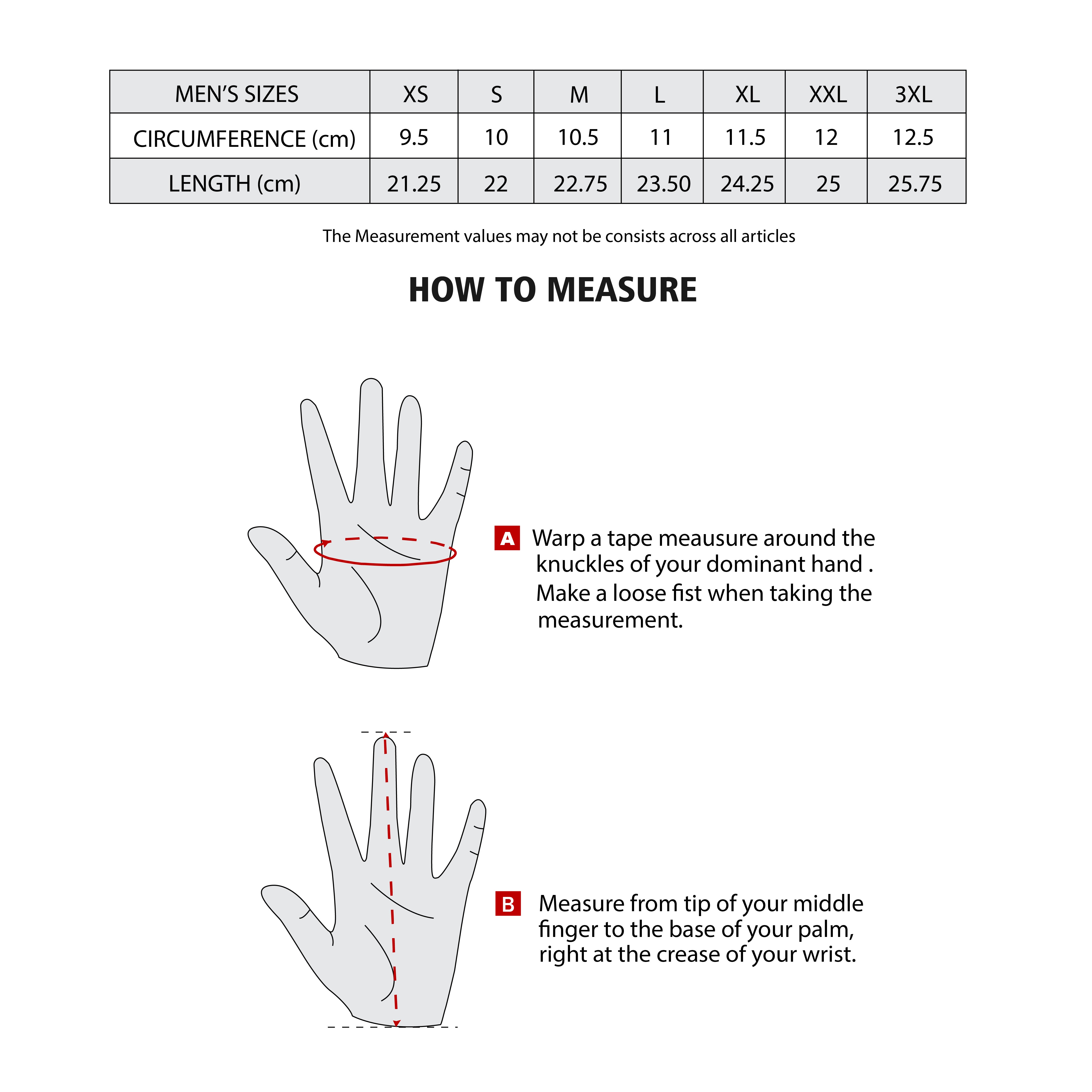 | MEN'S SIZES | XS | S | M | L | XL | XXL | 3XL |
|---|---|---|---|---|---|---|---|
| CIRCUMFERENCE (cm) | 9.5 | 10 | 10.5 | 11 | 11.5 | 12 | 12.5 |
| LENGTH (cm) | 21.25 | 22 | 22.75 | 23.50 | 24.25 | 25 | 25.75 |

The Measurement values may not be consists across all articles

HOW TO MEASURE

A Warp a tape meausure around the knuckles of your dominant hand . Make a loose fist when taking the measurement.

B Measure from tip of your middle finger to the base of your palm, right at the crease of your wrist.