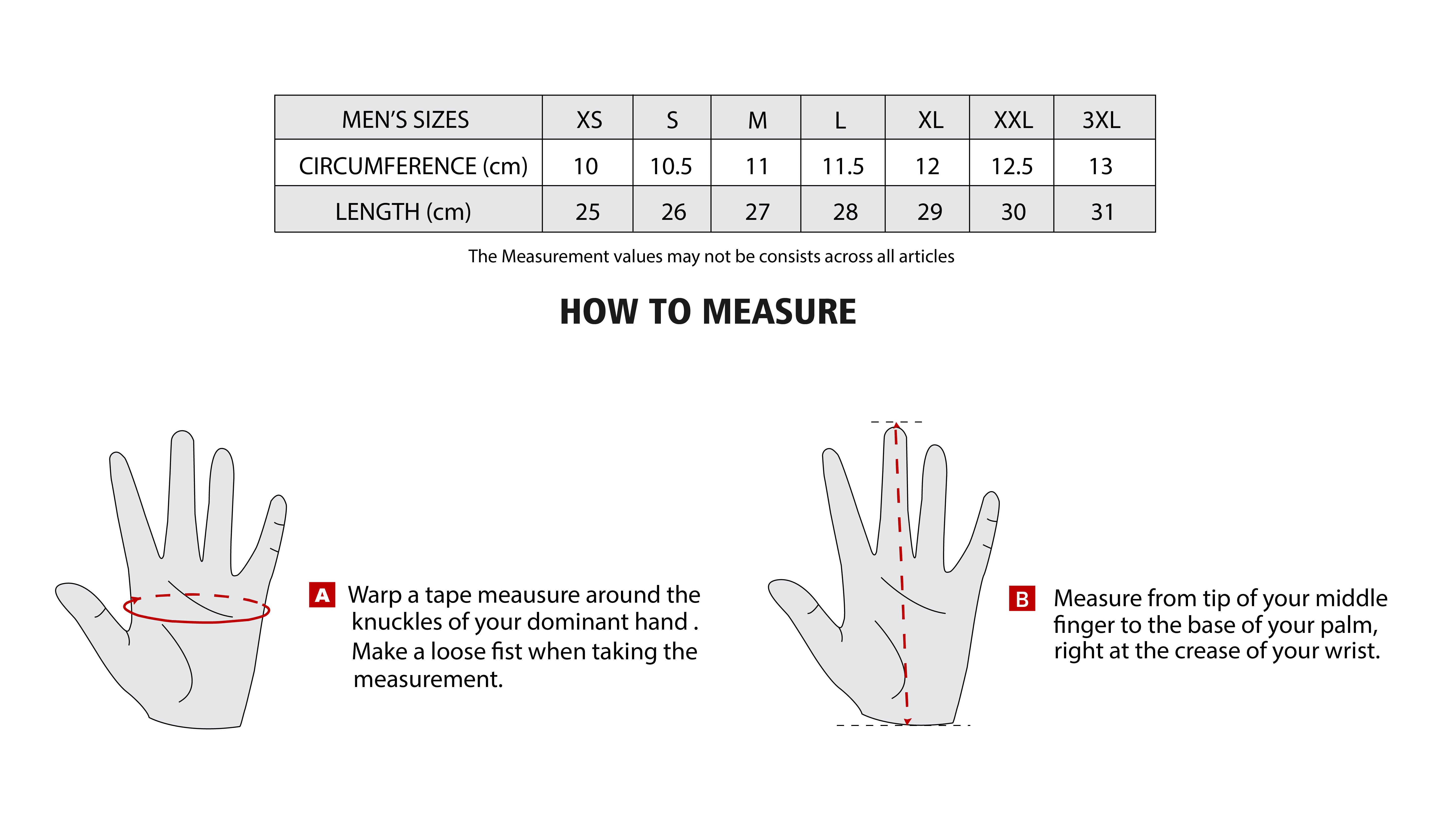 | MEN'S SIZES | XS | S | M | L | XL | XXL | 3XL |
|---|---|---|---|---|---|---|---|
| CIRCUMFERENCE (cm) | 10 | 10.5 | 11 | 11.5 | 12 | 12.5 | 13 |
| LENGTH (cm) | 25 | 26 | 27 | 28 | 29 | 30 | 31 |

The Measurement values may not be consists across all articles

HOW TO MEASURE

A Warp a tape meausure around the knuckles of your dominant hand . Make a loose fist when taking the measurement.

B Measure from tip of your middle finger to the base of your palm, right at the crease of your wrist.