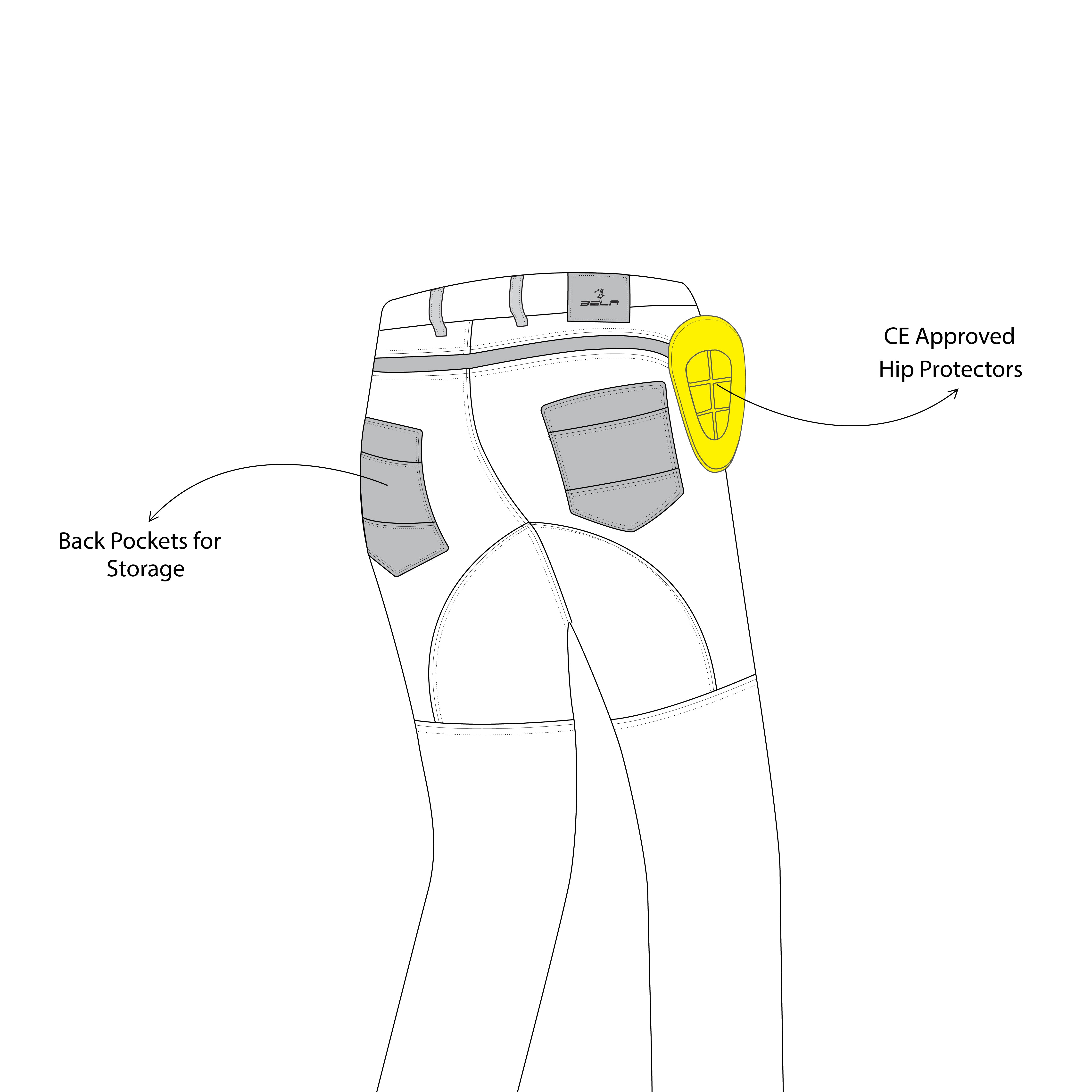 BELA

CE Approved Hip Protectors

Back Pockets for Storage