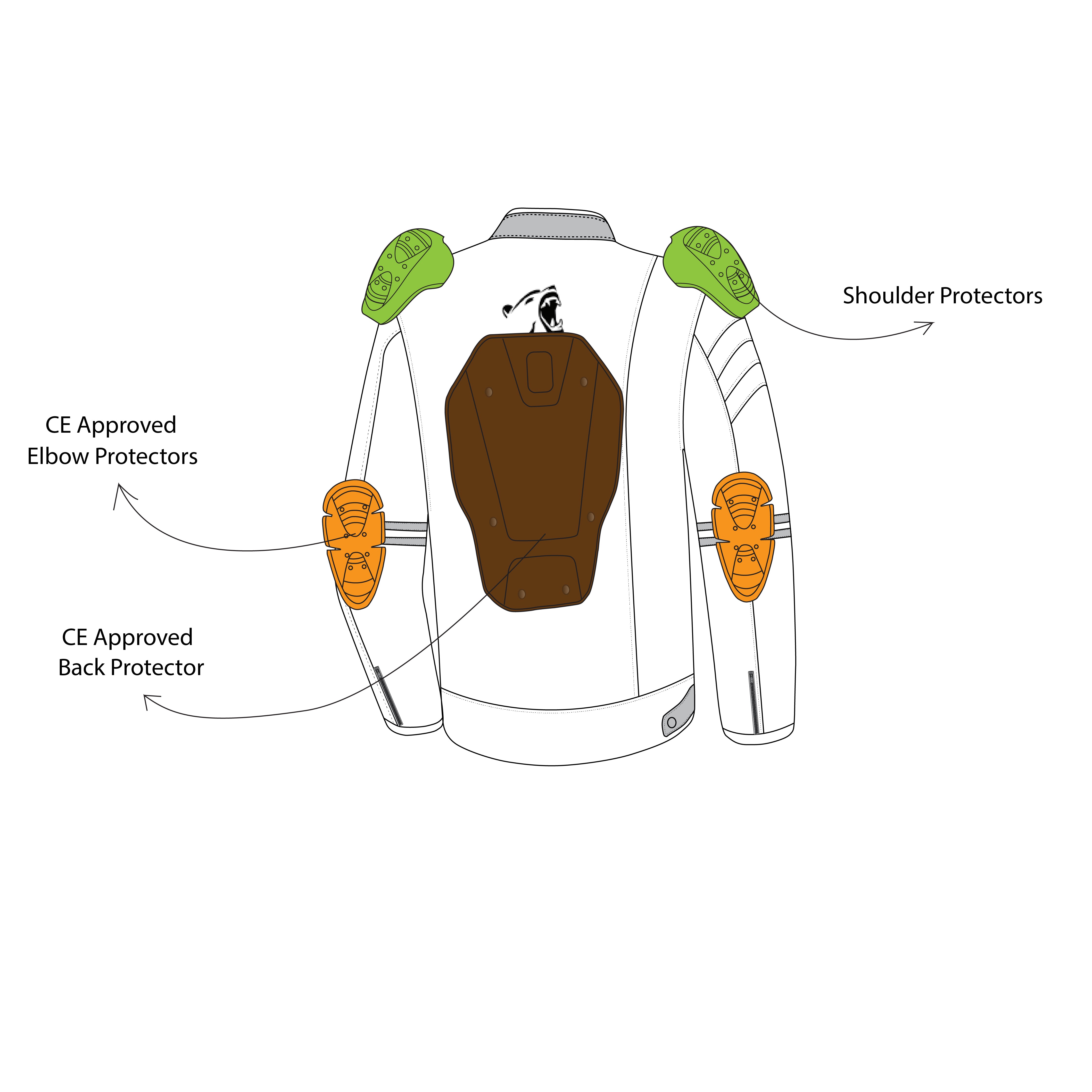 Shoulder Protectors

CE Approved
Elbow Protectors

CE Approved
Back Protector