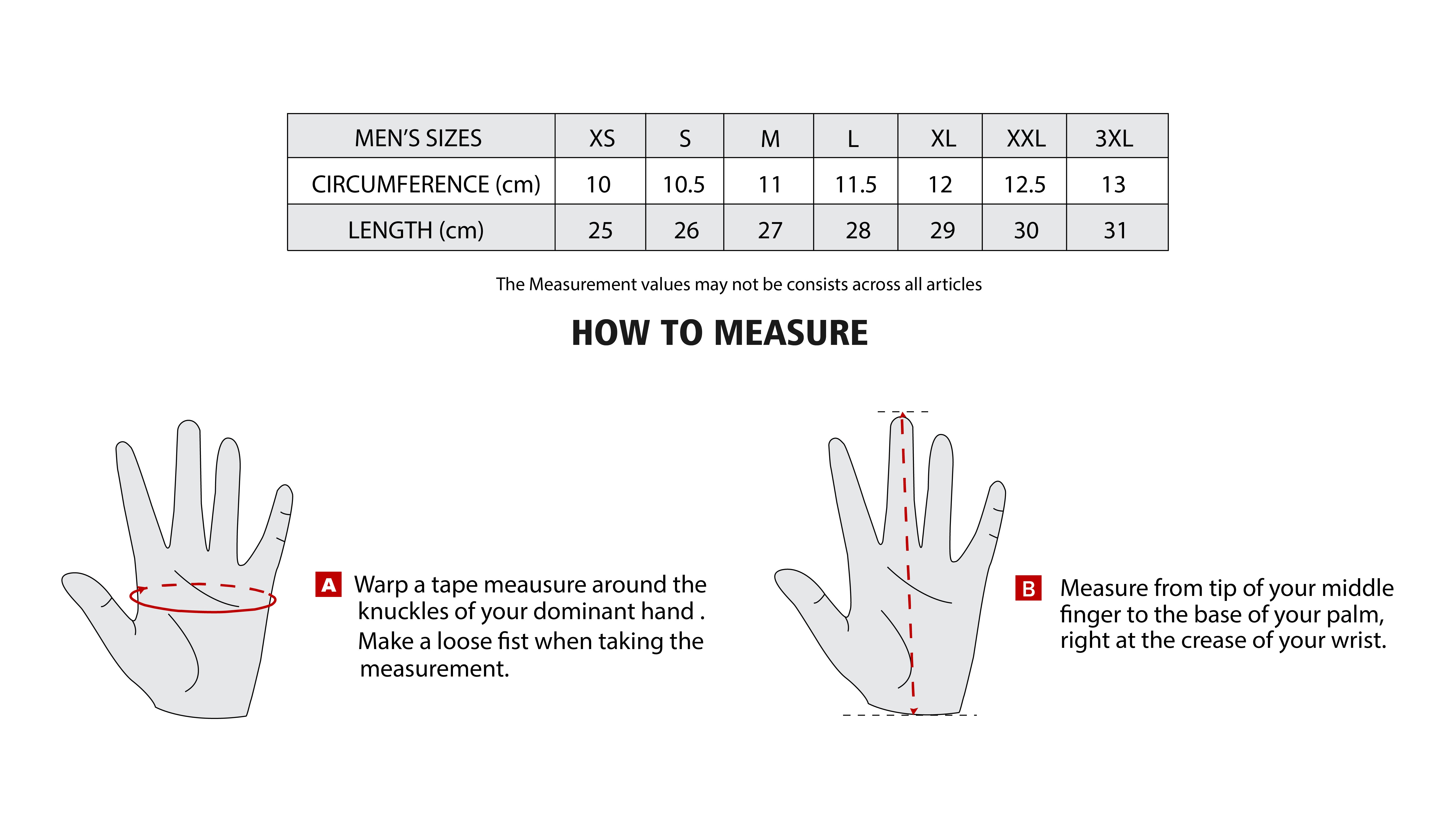 | MEN'S SIZES | XS | S | M | L | XL | XXL | 3XL |
|---|---|---|---|---|---|---|---|
| CIRCUMFERENCE (cm) | 10 | 10.5 | 11 | 11.5 | 12 | 12.5 | 13 |
| LENGTH (cm) | 25 | 26 | 27 | 28 | 29 | 30 | 31 |

The Measurement values may not be consists across all articles

HOW TO MEASURE

A Warp a tape meausure around the knuckles of your dominant hand . Make a loose fist when taking the measurement.

B Measure from tip of your middle finger to the base of your palm, right at the crease of your wrist.