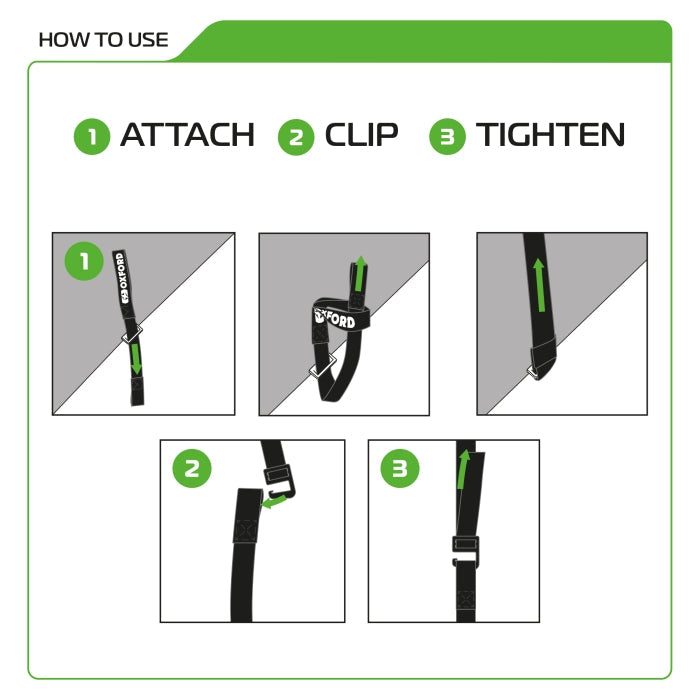 HOW TO USE

1 ATTACH 2 CLIP 3 TIGHTEN

1

OXFORD

OXFORD

2

3