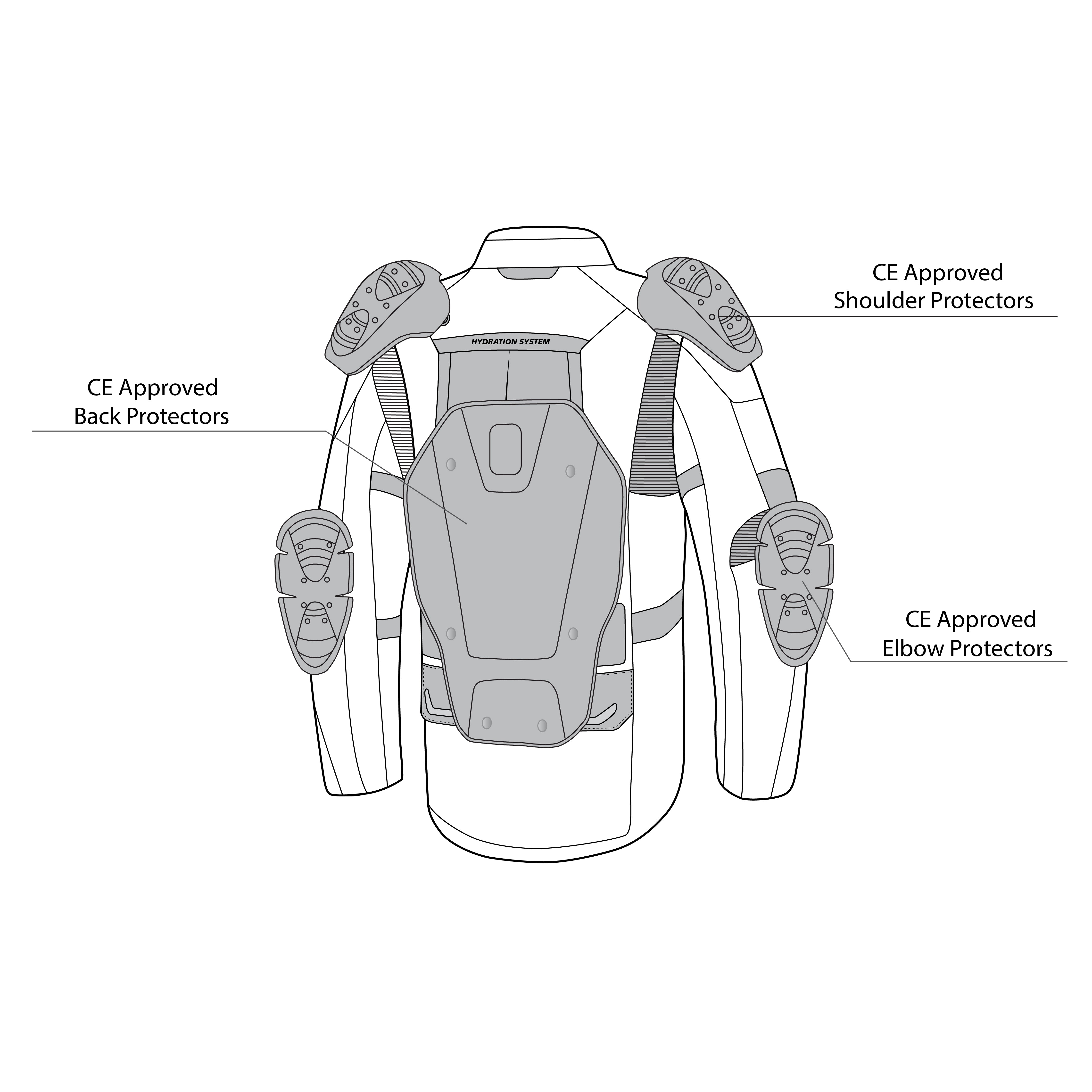 CE Approved
Shoulder Protectors

HYDRATION SYSTEM

CE Approved
Back Protectors

CE Approved
Elbow Protectors