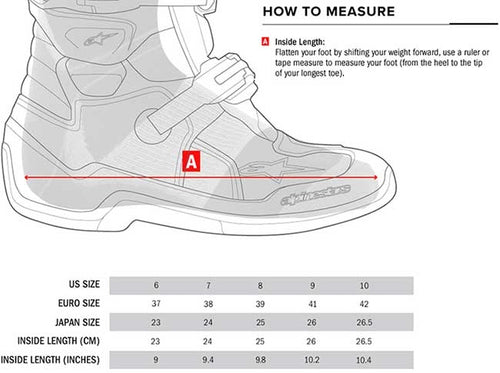 HOW TO MEASURE

A Inside Length:
Flatten your foot by shifting your weight forward, use a ruler or tape measure to measure your foot (from the heel to the tip of your longest toe).

A

alpinestars

| US SIZE | 6 | 7 | 8 | 9 | 10 |
|---|---|---|---|---|---|
| EURO SIZE | 37 | 38 | 39 | 41 | 42 |
| JAPAN SIZE | 23 | 24 | 25 | 26 | 26.5 |
| INSIDE LENGTH (CM) | 23 | 24 | 25 | 26 | 26.5 |
| INSIDE LENGTH (INCHES) | 9 | 9.4 | 9.8 | 10.2 | 10.4 |